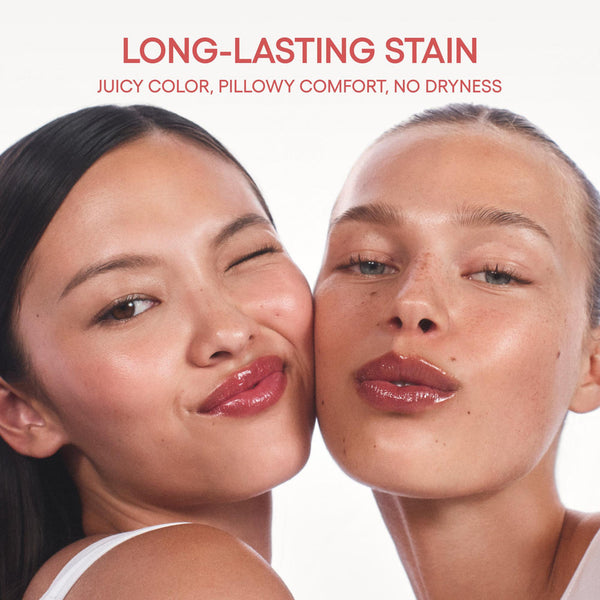 LONG-LASTING STAIN
JUICY COLOR, PILLOWY COMFORT, NO DRYNESS